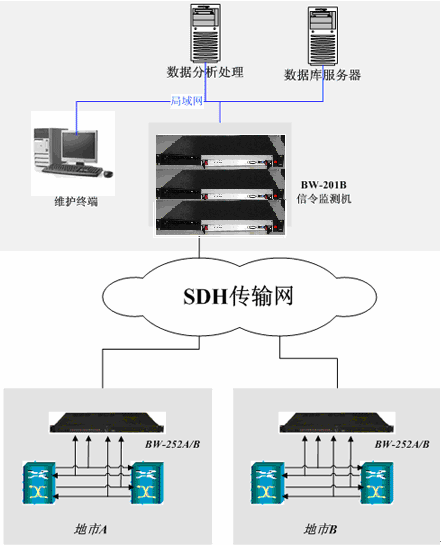 数据分析处理

数据库服务器

局域网

维护终端

BW-201B
信令监测机

SDH传输网

BW-252A/B

BW-252A/B

地市A

地市B