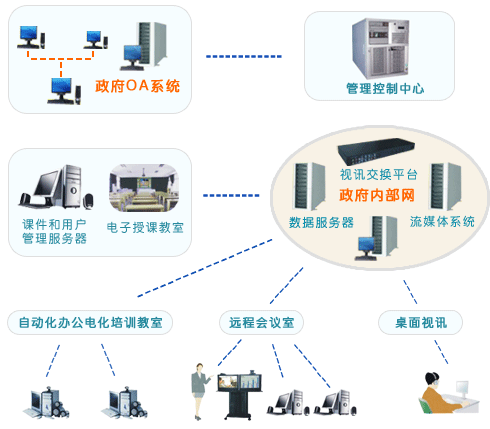 政府OA系统

管理控制中心

课件和用户管理服务器

电子授课教室

视讯交换平台

政府内部网

数据服务器

流媒体系统

自动化办公电化培训教室

远程会议室

桌面视讯